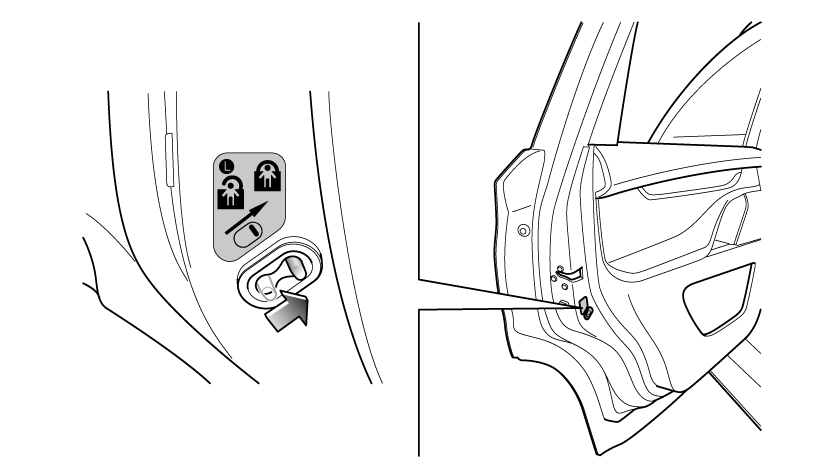 L